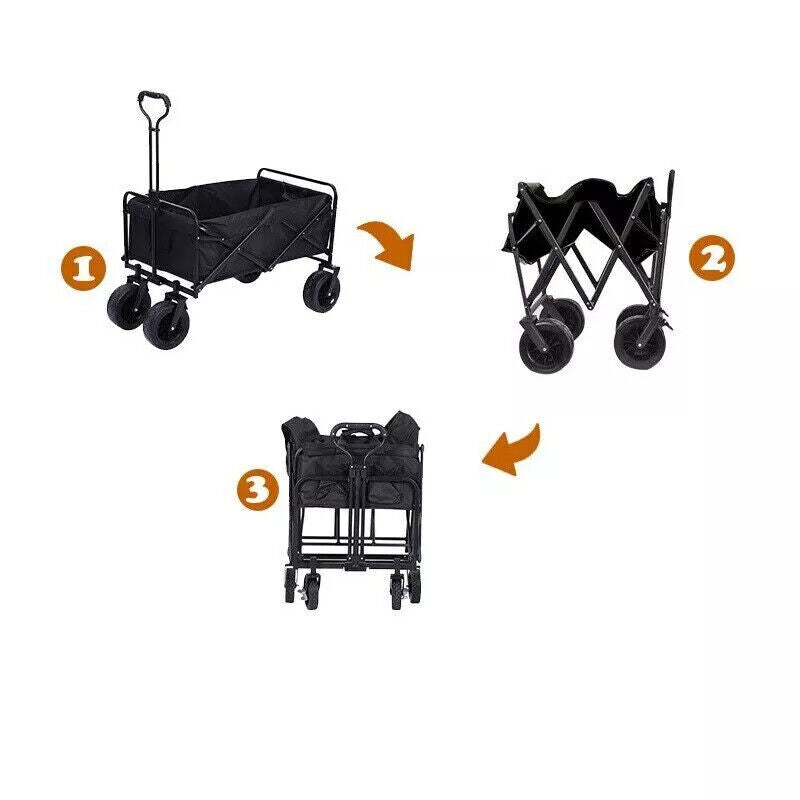 1

2

3