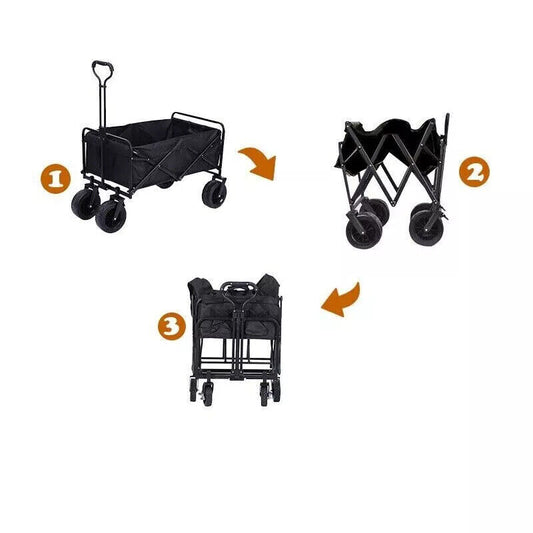 1

2

3